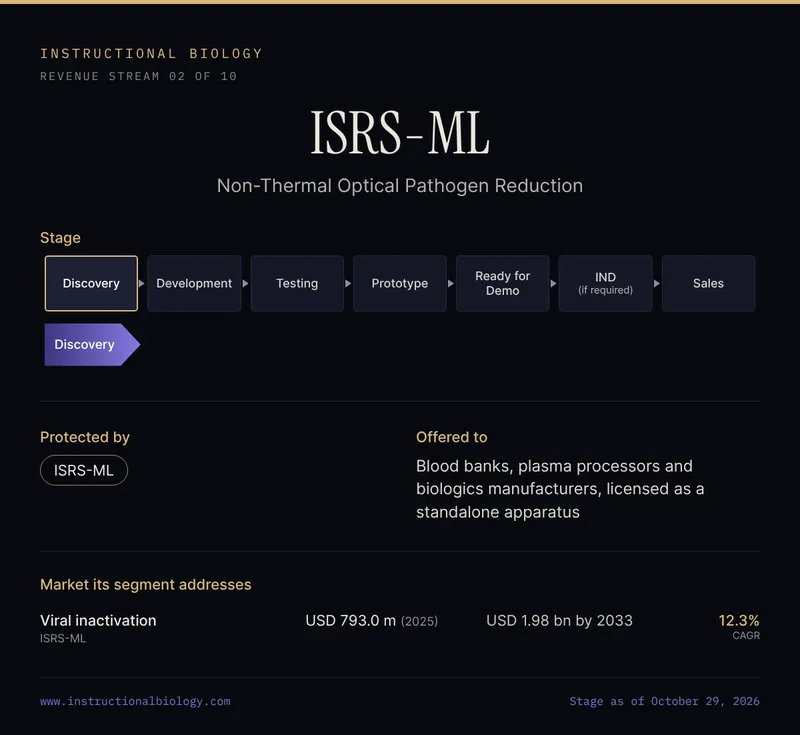 INSTRUCTIONAL BIOLOGY
REVENUE STREAM 02 OF 10

ISRS-ML

Non-Thermal Optical Pathogen Reduction

Stage

Discovery
Development
Testing
Prototype
Ready for Demo
IND
(if required)
Sales

Discovery

Protected by

ISRS-ML

Offered to

Blood banks, plasma processors and biologics manufacturers, licensed as a standalone apparatus

Market its segment addresses

Viral inactivation
ISRS-ML

USD 793.0 m (2025)

USD 1.98 bn by 2033

12.3%
CAGR

www.instructionalbiology.com

Stage as of October 29, 2026